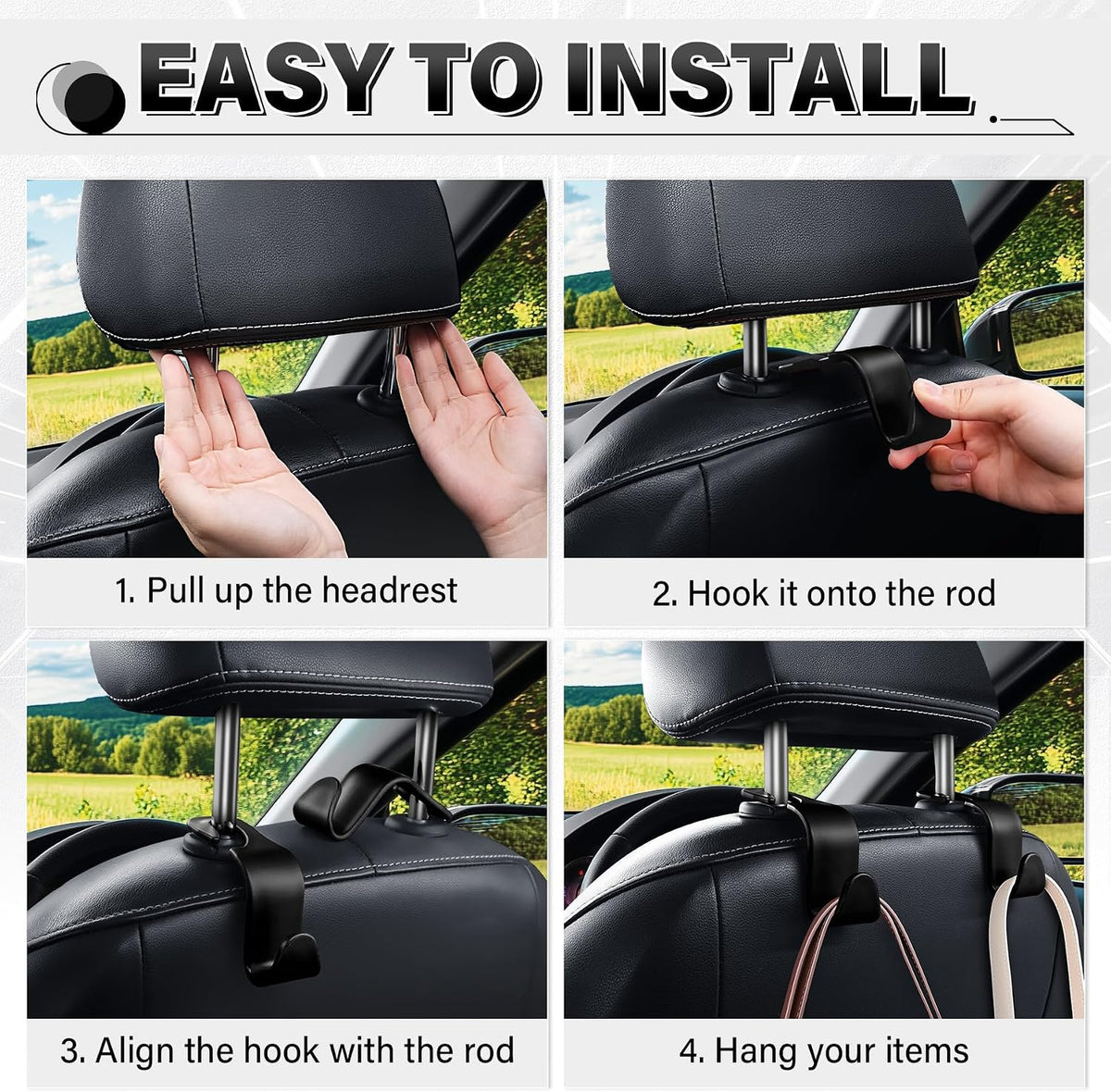 EASY TO INSTALL

1. Pull up the headrest

2. Hook it onto the rod

3. Align the hook with the rod

4. Hang your items